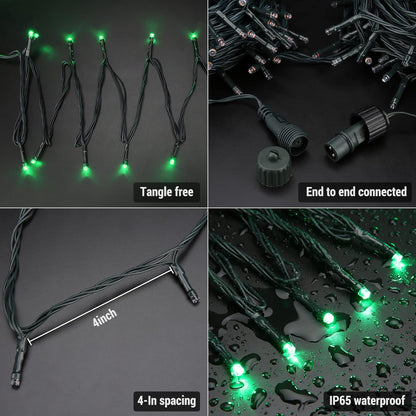 Tangle free

End to end connected

4inch

4-In spacing

IP65 waterproof