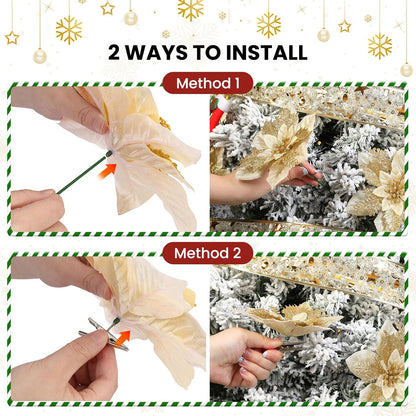 2 WAYS TO INSTALL

Method 1

Method 2