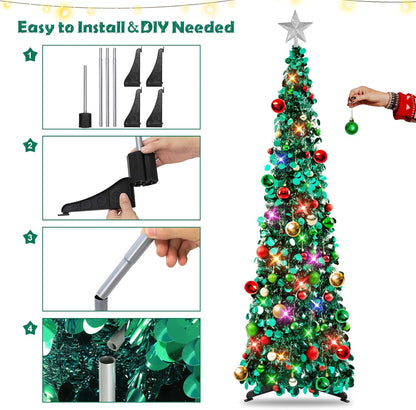 Easy to Install & DIY Needed

1

2

3

4