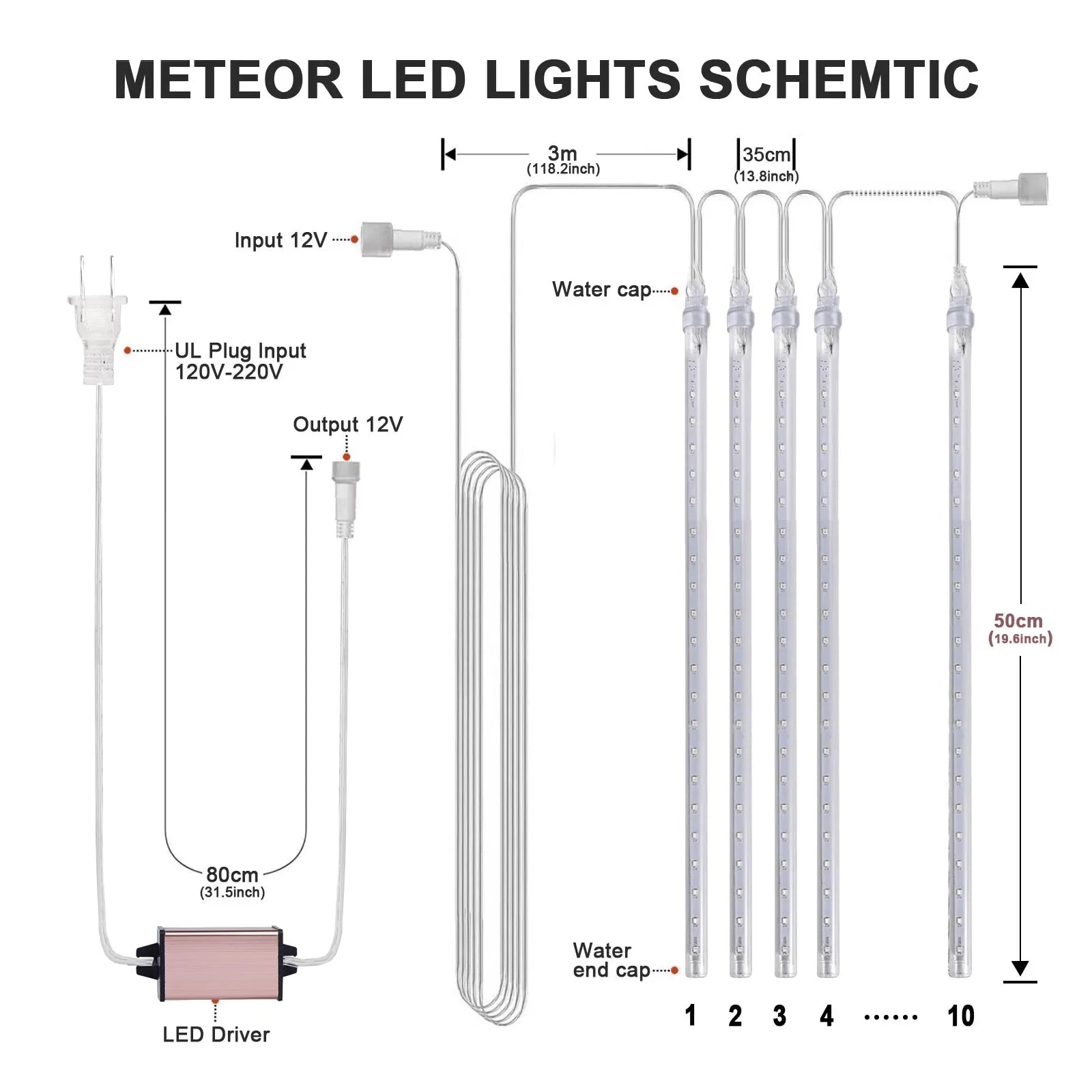 METEOR LED LIGHTS SCHEMTIC

3m
(118.2inch)

35cm
(13.8inch)

Input 12V

Water cap

UL Plug Input
120V-220V

Output 12V

50cm
(19.6inch)

80cm
(31.5inch)

Water
end cap

LED Driver

1 2 3 4 ...... 10