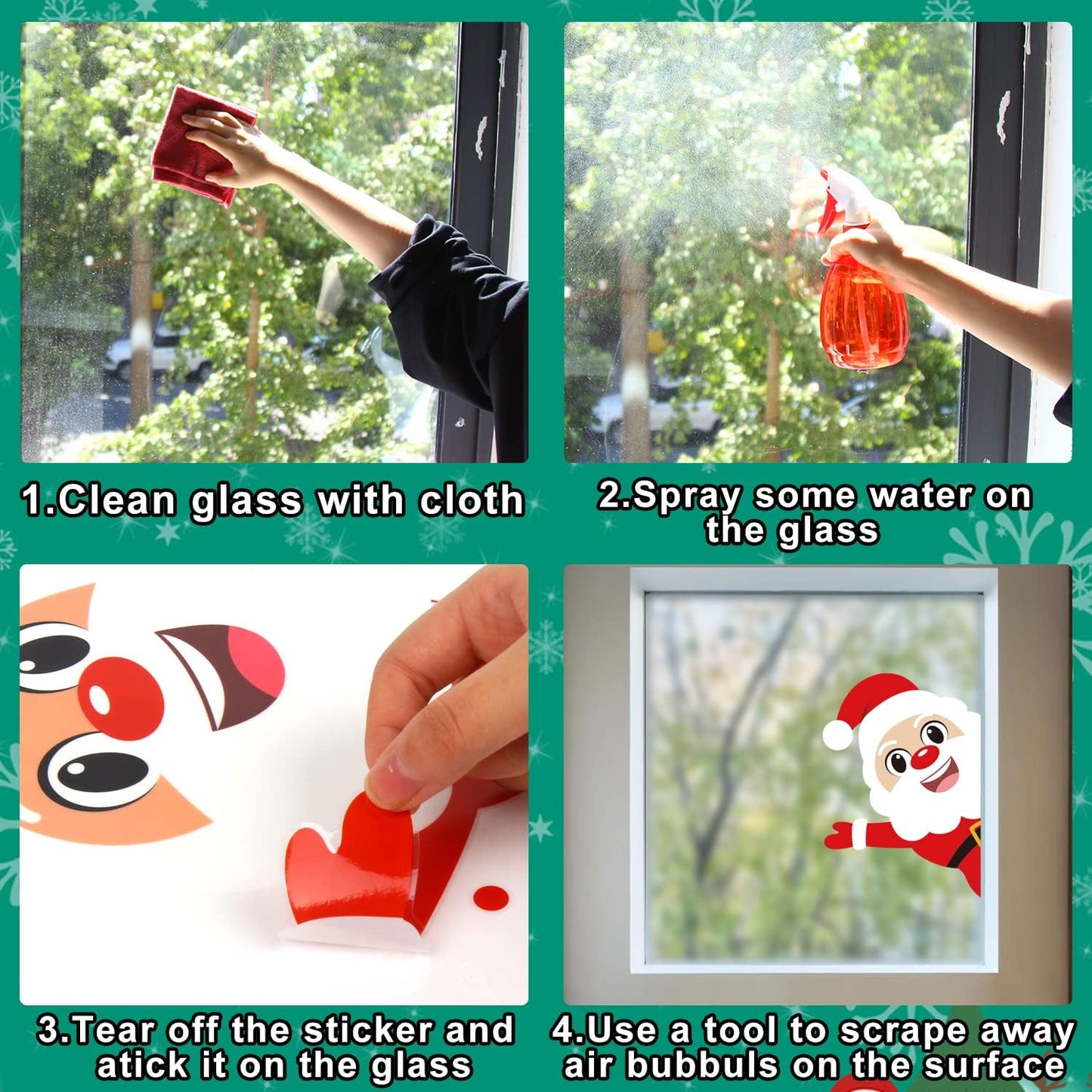 1.Clean glass with cloth

2.Spray some water on the glass

3.Tear off the sticker and atick it on the glass

4.Use a tool to scrape away air bubbuls on the surface